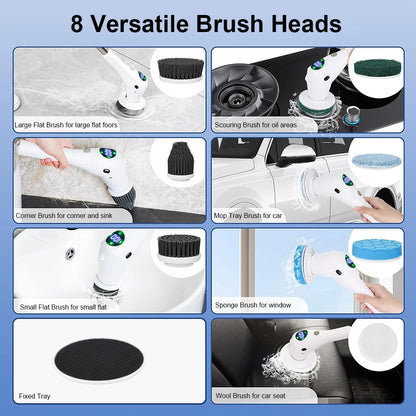 8 Versatile Brush Heads

Large Flat Brush for large flat foors

Scouring Brush for oil areas

Corner Brush for corner and sink

Mop Tray Brush for car

Small Flat Brush for small flat

Sponge Brush for window

Fixed Tray

Wool Brush for car seat