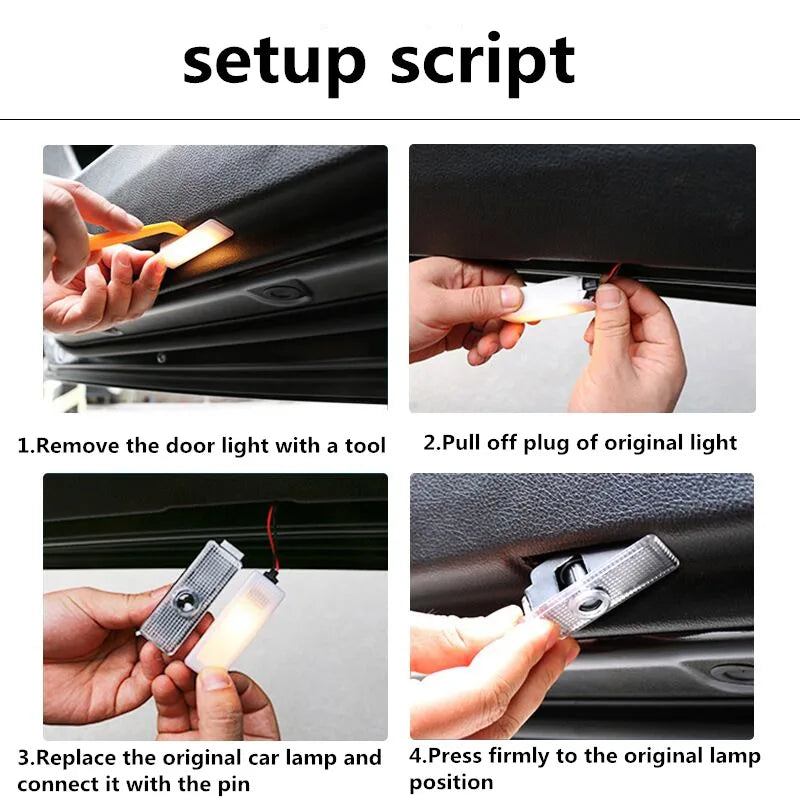 setup script

1.Remove the door light with a tool

2.Pull off plug of original light

3.Replace the original car lamp and connect it with the pin

4.Press firmly to the original lamp position